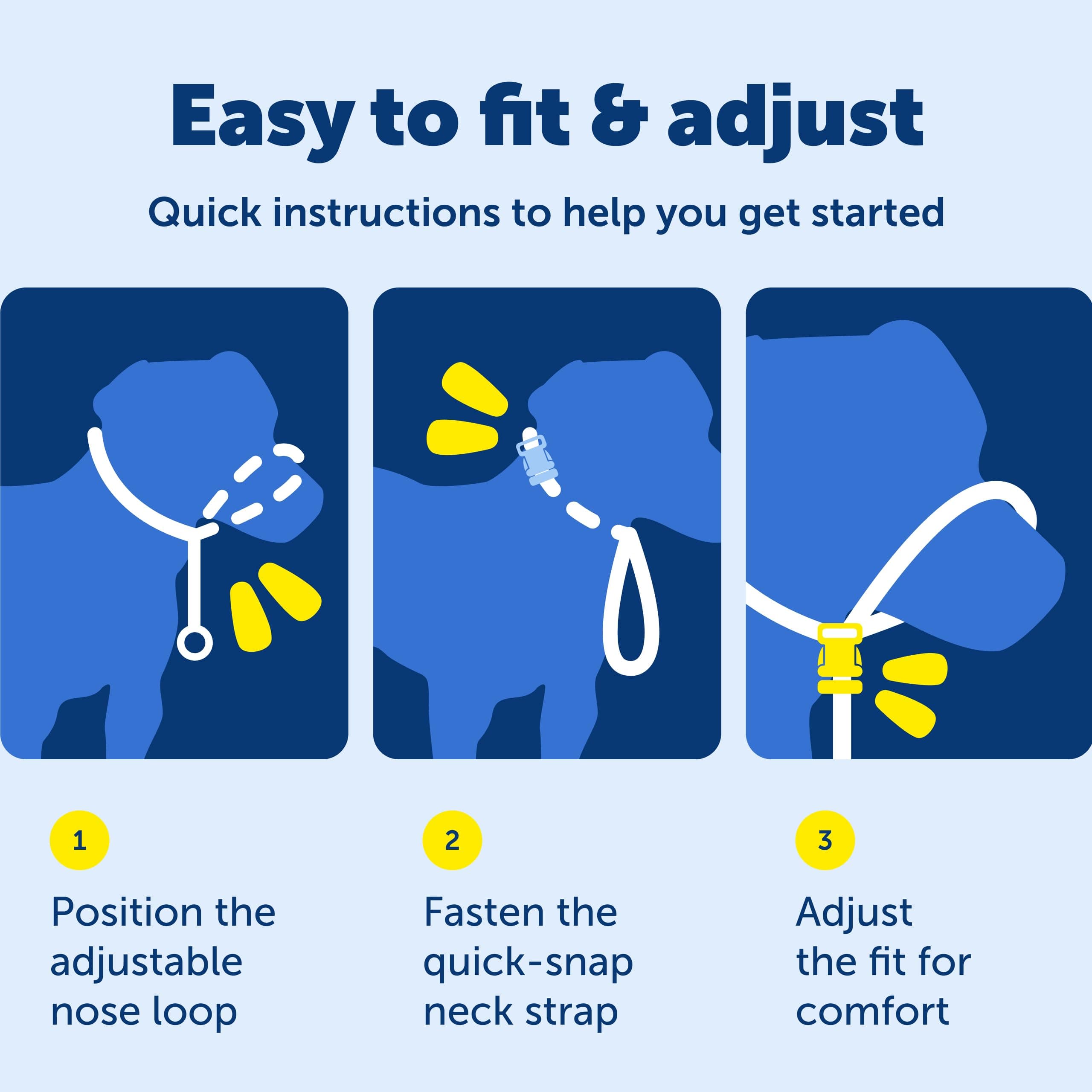 Easy to fit & adjust

Quick instructions to help you get started

1

Position the adjustable nose loop

2

Fasten the quick-snap neck strap

3

Adjust the fit for comfort